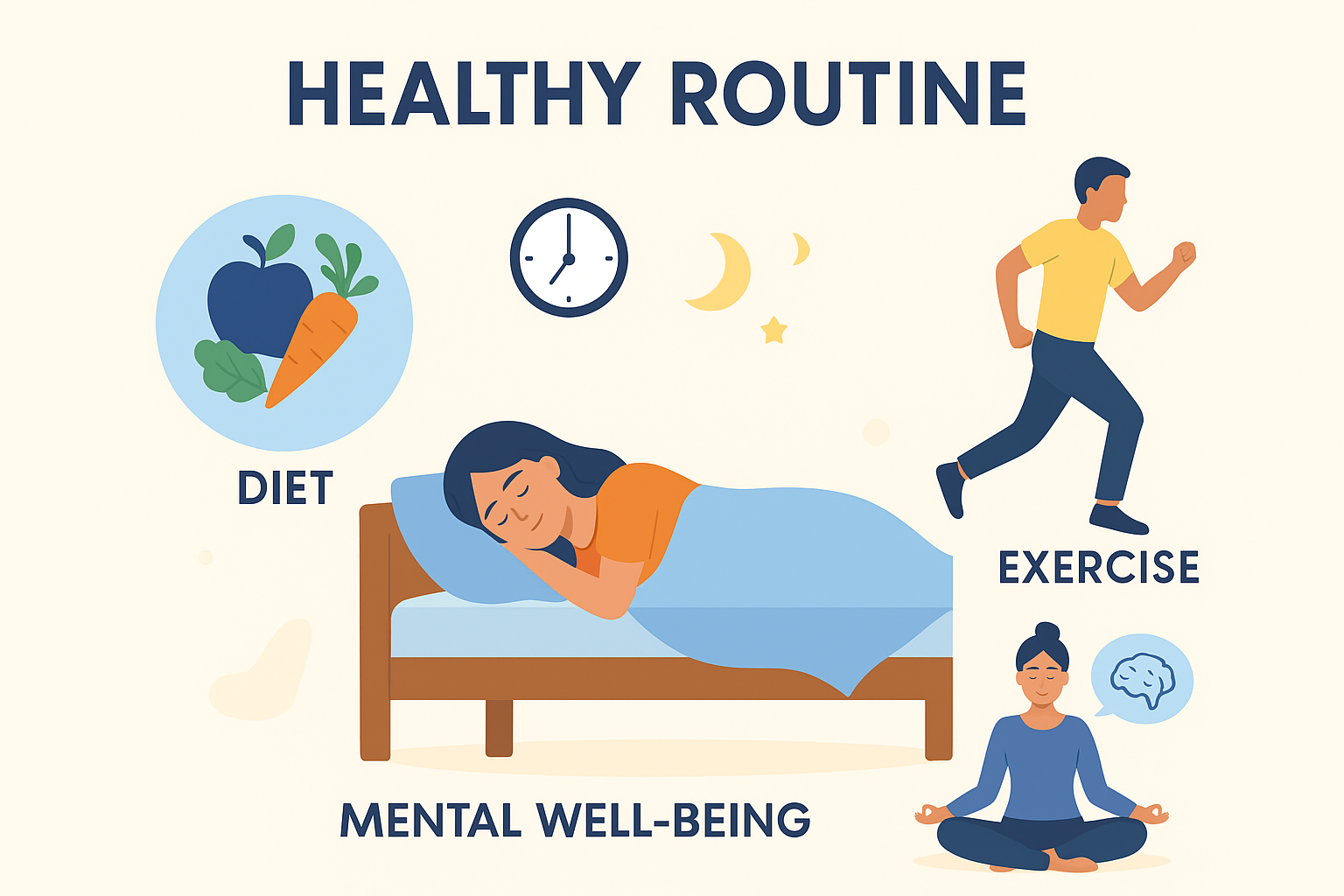 HEALTHY ROUTINE

DIET

EXERCISE

MENTAL WELL-BEING